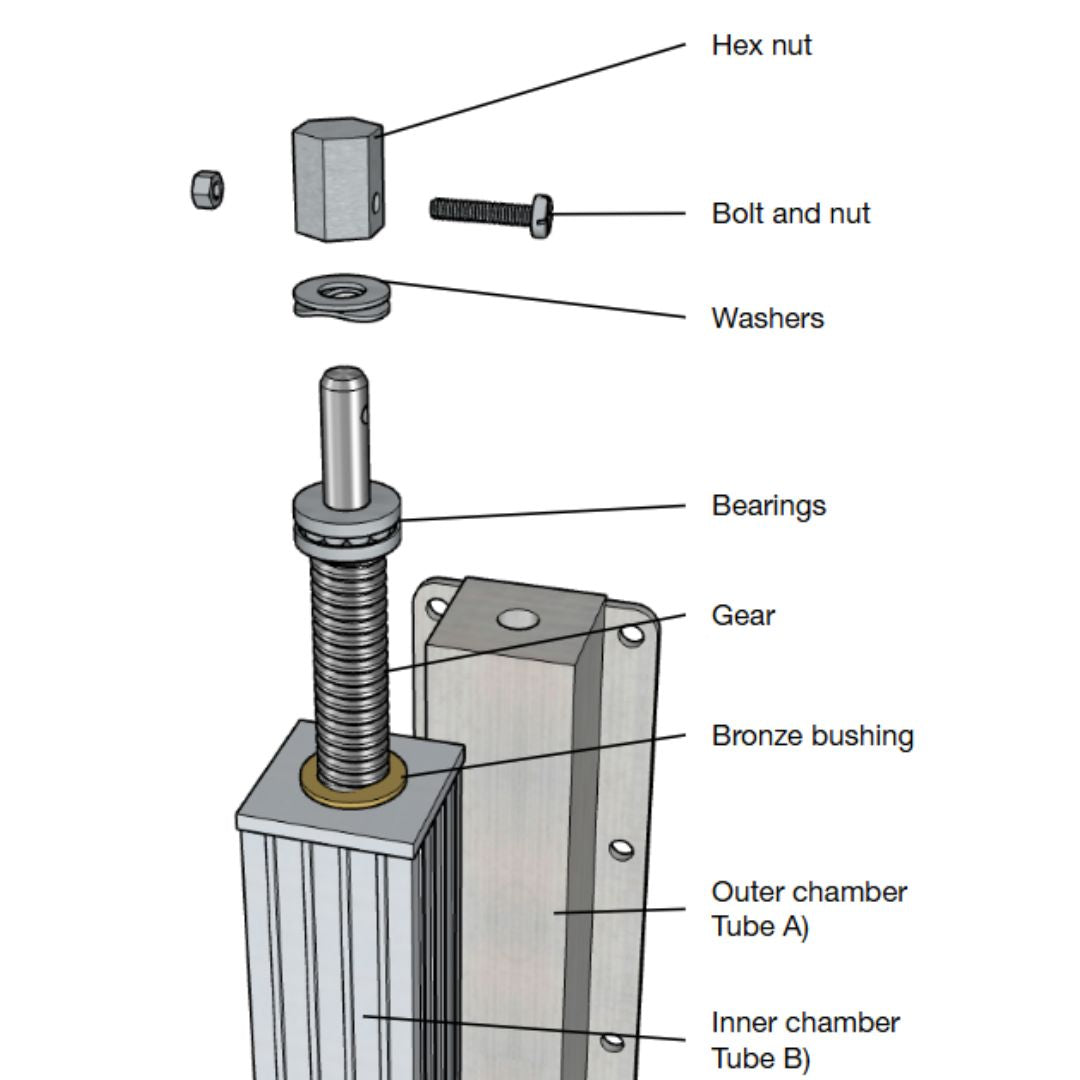 Hex nut

Bolt and nut

Washers

Bearings

Gear

Bronze bushing

Outer chamber
Tube A)

Inner chamber
Tube B)