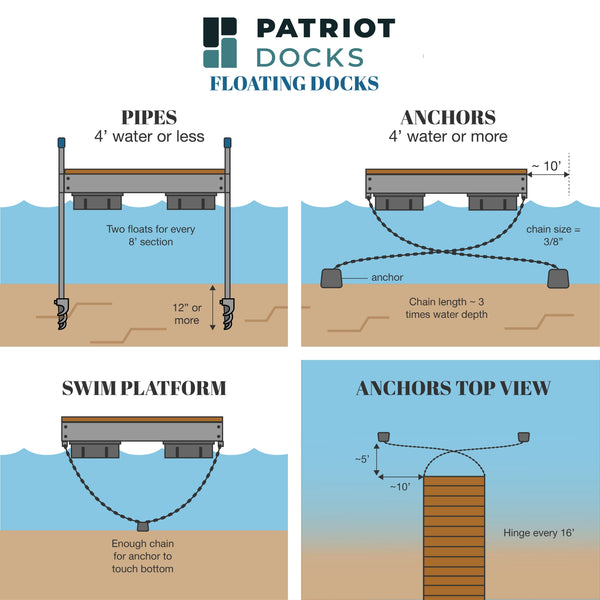 PATRIOT
DOCKS
FLOATING DOCKS

PIPES
4' water or less

Two floats for every 8' section

12" or more

ANCHORS
4' water or more

~ 10'

chain size = 3/8"

anchor

Chain length ~ 3 times water depth

SWIM PLATFORM

Enough chain for anchor to touch bottom

ANCHORS TOP VIEW

~5'

~10'

Hinge every 16'